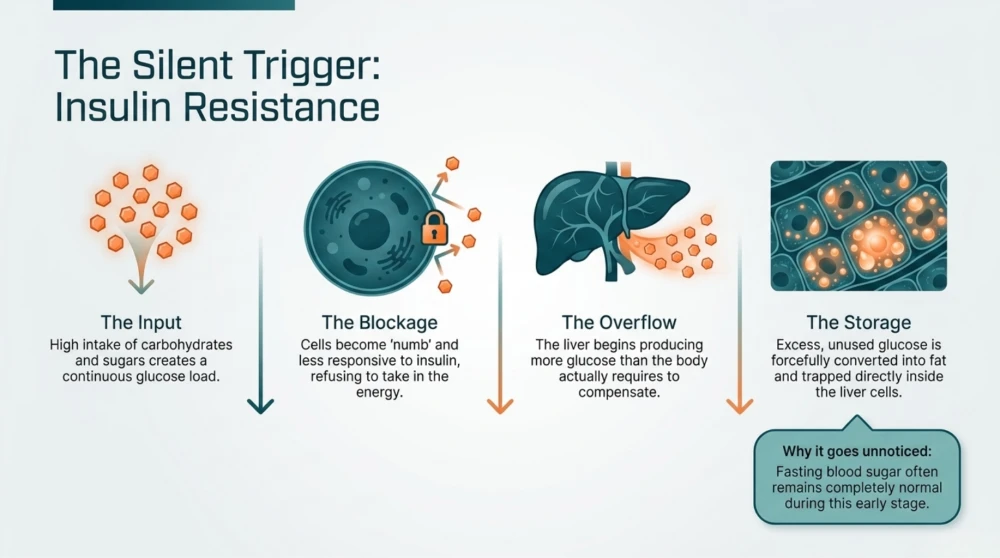 The Silent Trigger: Insulin Resistance

The Input
High intake of carbohydrates and sugars creates a continuous glucose load.

The Blockage
Cells become 'numb' and less responsive to insulin, refusing to take in the energy.

The Overflow
The liver begins producing more glucose than the body actually requires to compensate.

The Storage
Excess, unused glucose is forcefully converted into fat and trapped directly inside the liver cells.

Why it goes unnoticed:
Fasting blood sugar often remains completely normal during this early stage.